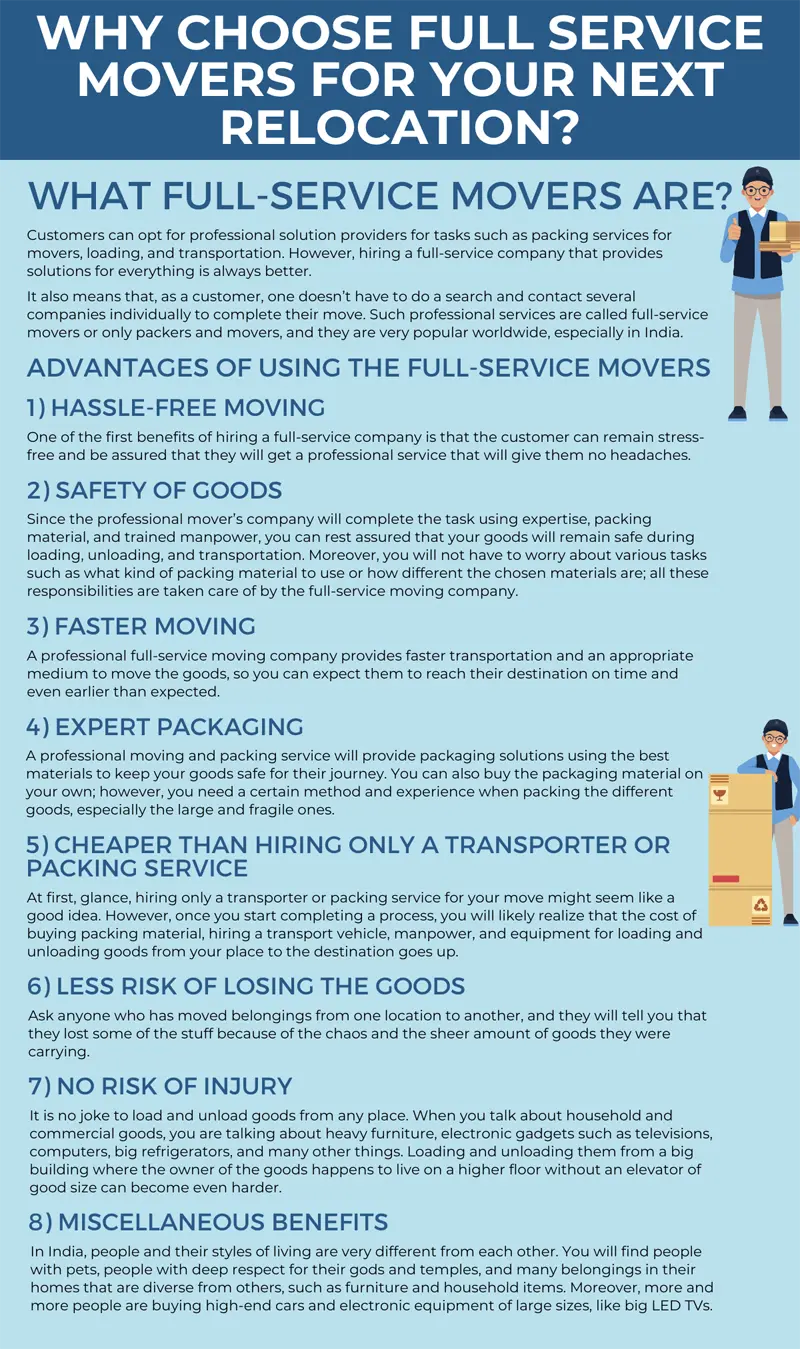 WHY CHOOSE FULL SERVICE MOVERS FOR YOUR NEXT RELOCATION?

WHAT FULL-SERVICE MOVERS ARE?

Customers can opt for professional solution providers for tasks such as packing services for movers, loading, and transportation. However, hiring a full-service company that provides solutions for everything is always better.

It also means that, as a customer, one doesn't have to do a search and contact several companies individually to complete their move. Such professional services are called full-service movers or only packers and movers, and they are very popular worldwide, especially in India.

ADVANTAGES OF USING THE FULL-SERVICE MOVERS

1) HASSLE-FREE MOVING

One of the first benefits of hiring a full-service company is that the customer can remain stress-free and be assured that they will get a professional service that will give them no headaches.

2) SAFETY OF GOODS

Since the professional mover's company will complete the task using expertise, packing material, and trained manpower, you can rest assured that your goods will remain safe during loading, unloading, and transportation. Moreover, you will not have to worry about various tasks such as what kind of packing material to use or how different the chosen materials are; all these responsibilities are taken care of by the full-service moving company.

3) FASTER MOVING

A professional full-service moving company provides faster transportation and an appropriate medium to move the goods, so you can expect them to reach their destination on time and even earlier than expected.

4) EXPERT PACKAGING

A professional moving and packing service will provide packaging solutions using the best materials to keep your goods safe for their journey. You can also buy the packaging material on your own; however, you need a certain method and experience when packing the different goods, especially the large and fragile ones.

5) CHEAPER THAN HIRING ONLY A TRANSPORTER OR PACKING SERVICE

At first, glance, hiring only a transporter or packing service for your move might seem like a good idea. However, once you start completing a process, you will likely realize that the cost of buying packing material, hiring a transport vehicle, manpower, and equipment for loading and unloading goods from your place to the destination goes up.

6) LESS RISK OF LOSING THE GOODS

Ask anyone who has moved belongings from one location to another, and they will tell you that they lost some of the stuff because of the chaos and the sheer amount of goods they were carrying.

7) NO RISK OF INJURY

It is no joke to load and unload goods from any place. When you talk about household and commercial goods, you are talking about heavy furniture, electronic gadgets such as televisions, computers, big refrigerators, and many other things. Loading and unloading them from a big building where the owner of the goods happens to live on a higher floor without an elevator of good size can become even harder.

8) MISCELLANEOUS BENEFITS

In India, people and their styles of living are very different from each other. You will find people with pets, people with deep respect for their gods and temples, and many belongings in their homes that are diverse from others, such as furniture and household items. Moreover, more and more people are buying high-end cars and electronic equipment of large sizes, like big LED TVs.