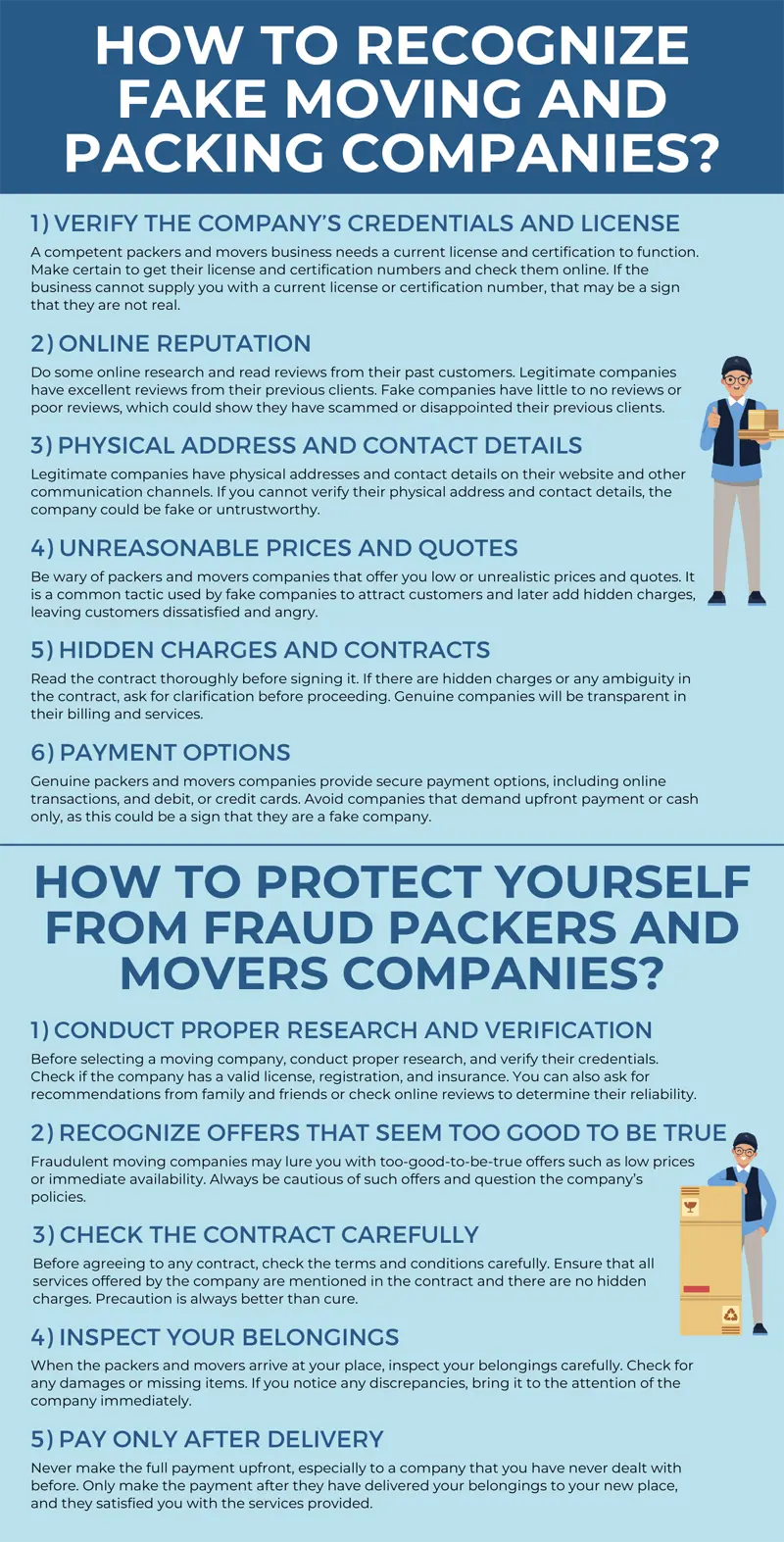 HOW TO RECOGNIZE FAKE MOVING AND PACKING COMPANIES?

1) VERIFY THE COMPANY'S CREDENTIALS AND LICENSE

A competent packers and movers business needs a current license and certification to function. Make certain to get their license and certification numbers and check them online. If the business cannot supply you with a current license or certification number, that may be a sign that they are not real.

2) ONLINE REPUTATION

Do some online research and read reviews from their past customers. Legitimate companies have excellent reviews from their previous clients. Fake companies have little to no reviews or poor reviews, which could show they have scammed or disappointed their previous clients.

3) PHYSICAL ADDRESS AND CONTACT DETAILS

Legitimate companies have physical addresses and contact details on their website and other communication channels. If you cannot verify their physical address and contact details, the company could be fake or untrustworthy.

4) UNREASONABLE PRICES AND QUOTES

Be wary of packers and movers companies that offer you low or unrealistic prices and quotes. It is a common tactic used by fake companies to attract customers and later add hidden charges, leaving customers dissatisfied and angry.

5) HIDDEN CHARGES AND CONTRACTS

Read the contract thoroughly before signing it. If there are hidden charges or any ambiguity in the contract, ask for clarification before proceeding. Genuine companies will be transparent in their billing and services.

6) PAYMENT OPTIONS

Genuine packers and movers companies provide secure payment options, including online transactions, and debit, or credit cards. Avoid companies that demand upfront payment or cash only, as this could be a sign that they are a fake company.

HOW TO PROTECT YOURSELF FROM FRAUD PACKERS AND MOVERS COMPANIES?

1) CONDUCT PROPER RESEARCH AND VERIFICATION

Before selecting a moving company, conduct proper research, and verify their credentials. Check if the company has a valid license, registration, and insurance. You can also ask for recommendations from family and friends or check online reviews to determine their reliability.

2) RECOGNIZE OFFERS THAT SEEM TOO GOOD TO BE TRUE

Fraudulent moving companies may lure you with too-good-to-be-true offers such as low prices or immediate availability. Always be cautious of such offers and question the company's policies.

3) CHECK THE CONTRACT CAREFULLY

Before agreeing to any contract, check the terms and conditions carefully. Ensure that all services offered by the company are mentioned in the contract and there are no hidden charges. Precaution is always better than cure.

4) INSPECT YOUR BELONGINGS

When the packers and movers arrive at your place, inspect your belongings carefully. Check for any damages or missing items. If you notice any discrepancies, bring it to the attention of the company immediately.

5) PAY ONLY AFTER DELIVERY

Never make the full payment upfront, especially to a company that you have never dealt with before. Only make the payment after they have delivered your belongings to your new place, and they satisfied you with the services provided.